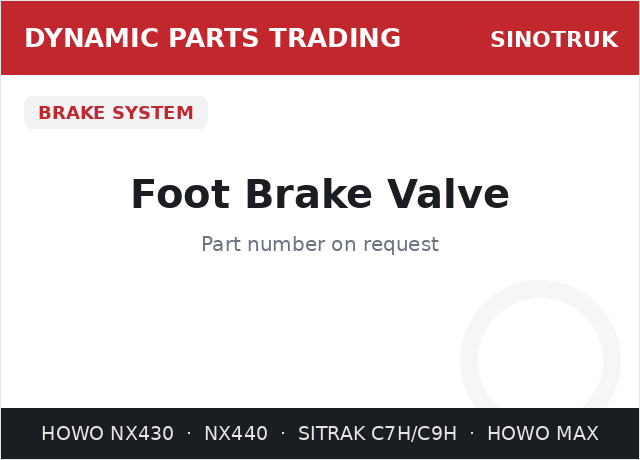 DYNAMIC PARTS TRADING
SINOTRUK

BRAKE SYSTEM

Foot Brake Valve

Part number on request

HOWO NX430 · NX440 · SITRAK C7H/C9H · HOWO MAX