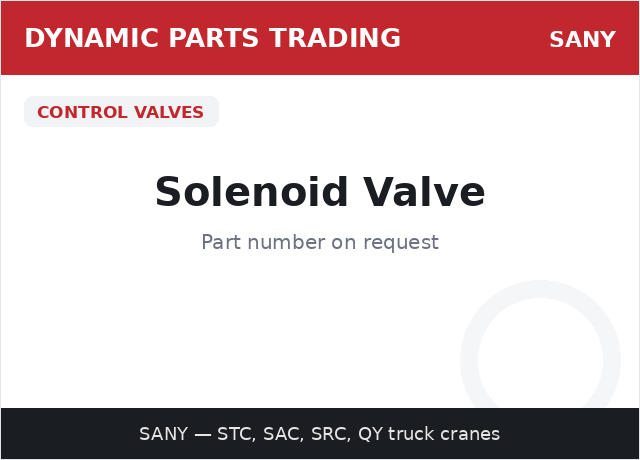 DYNAMIC PARTS TRADING

SANY

CONTROL VALVES

Solenoid Valve

Part number on request

SANY — STC, SAC, SRC, QY truck cranes